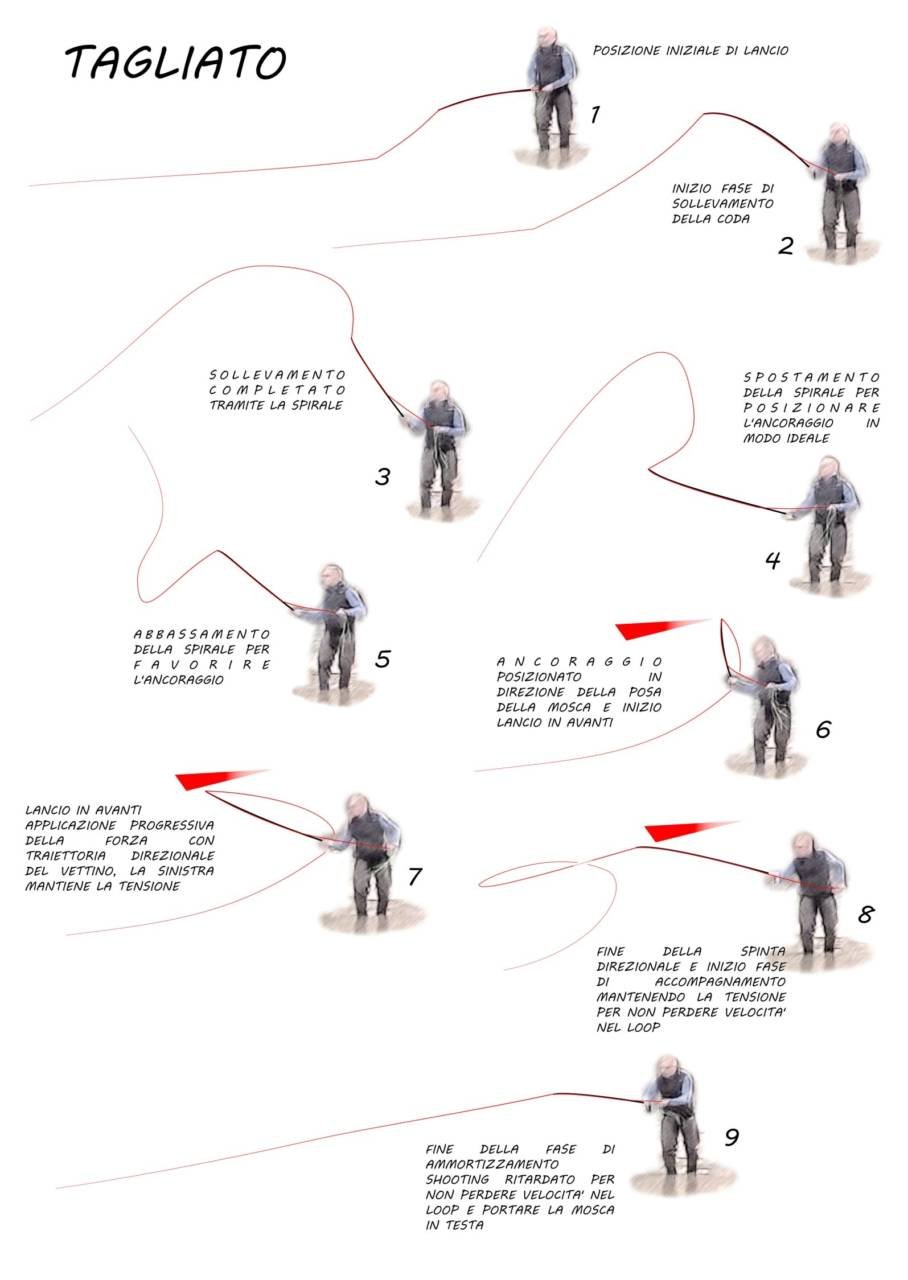 TAGLIATO

POSIZIONE INIZIALE DI LANCIO

1

INIZIO FASE DI SOLLEVAMENTO DELLA CODA

2

SOLLEVAMENTO COMPLETATO TRAMITE LA SPIRALE

3

SPOSTAMENTO DELLA SPIRALE PER POSIZIONARE L'ANCORAGGIO IN MODO IDEALE

4

ABBASSAMENTO DELLA SPIRALE PER FAVORIRE L'ANCORAGGIO

5

ANCORAGGIO POSIZIONATO IN DIREZIONE DELLA POSA DELLA MOSCA E INIZIO LANCIO IN AVANTI

6

LANCIO IN AVANTI APPLICAZIONE PROGRESSIVA DELLA FORZA CON TRAIETTORIA DIREZIONALE DEL VETTINO, LA SINISTRA MANTIENE LA TENSIONE

7

8

FINE DELLA SPINTA DIREZIONALE E INIZIO FASE DI ACCOMPAGNAMENTO MANTENENDO LA TENSIONE PER NON PERDERE VELOCITA' NEL LOOP

9

FINE DELLA FASE DI AMMORTIZZAMENTO SHOOTING RITARDATO PER NON PERDERE VELOCITA' NEL LOOP E PORTARE LA MOSCA IN TESTA